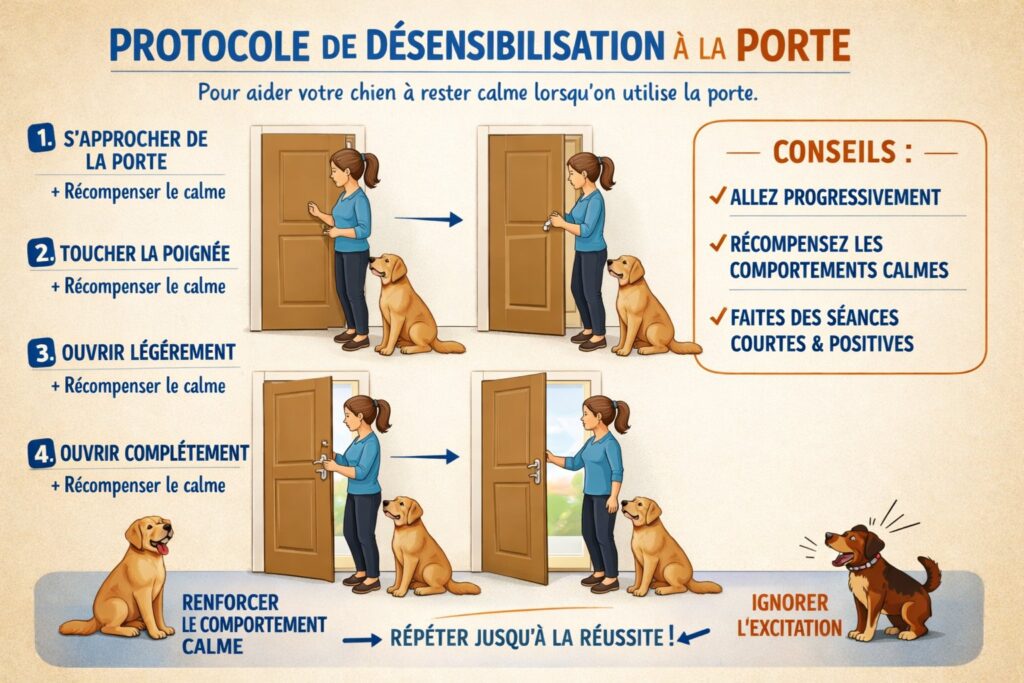 PROTOCOLE DE DÉSENSIBILISATION À LA PORTE

Pour aider votre chien à rester calme lorsqu'on utilise la porte.

1. S'APPROCHER DE LA PORTE
+ Récompenser le calme

2. TOUCHER LA POIGNÉE
+ Récompenser le calme

3. OUVRIR LÉGÈREMENT
+ Récompenser le calme

4. OUVRIR COMPLÈTEMENT
+ Récompenser le calme

CONSEILS :
✓ ALLEZ PROGRESSIVEMENT
✓ RÉCOMPENSEZ LES COMPORTEMENTS CALMES
✓ FAITES DES SÉANCES COURTES & POSITIVES

RENFORCER LE COMPORTEMENT CALME

RÉPÉTER JUSQU'À LA RÉUSSITE !

IGNORER L'EXCITATION